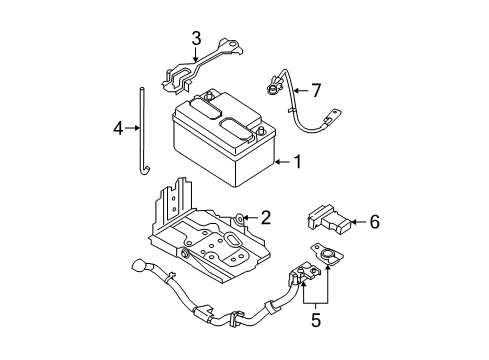 3
7
4
1
2
6
5