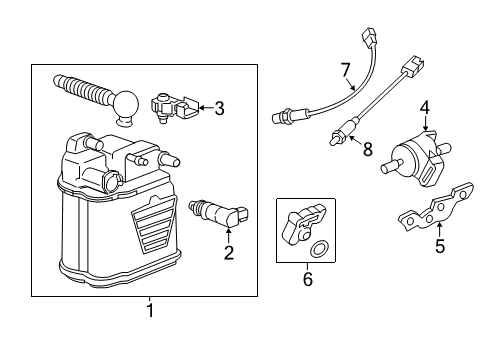 7
3
4
8
2
5
6
1