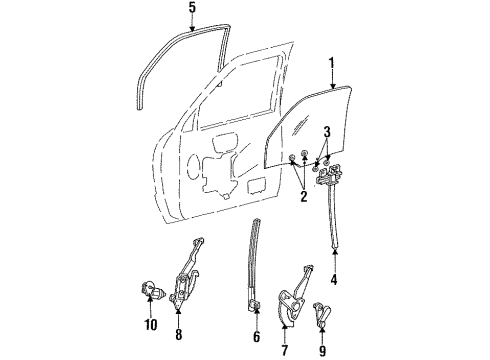 5
1
3
2
4
10
8
6
7
9