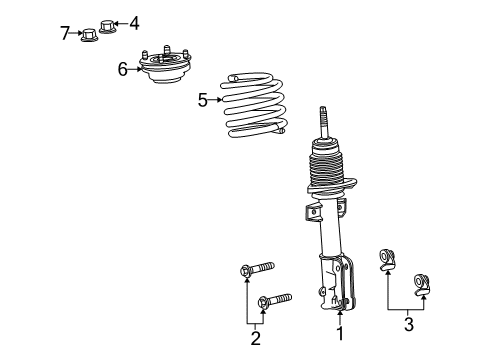 7
4
6
5
2
1
3