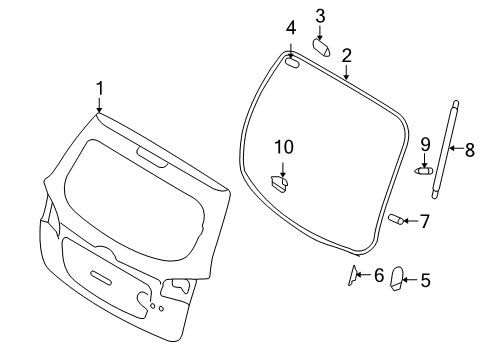 1
4
3
2
10
9
8
7
6
5