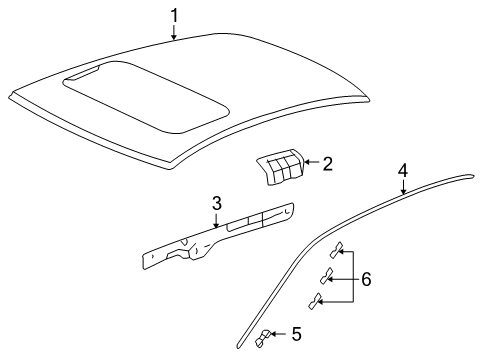 1
2
4
3
6
5