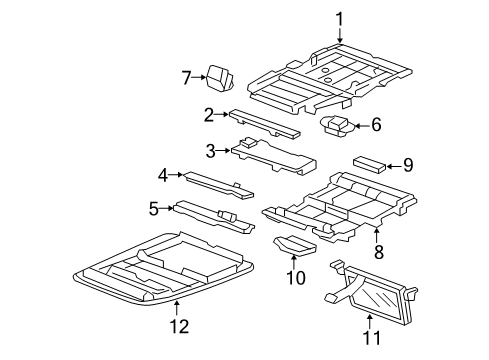 1
7
2
6
3
9
4
5
8
10
12
11