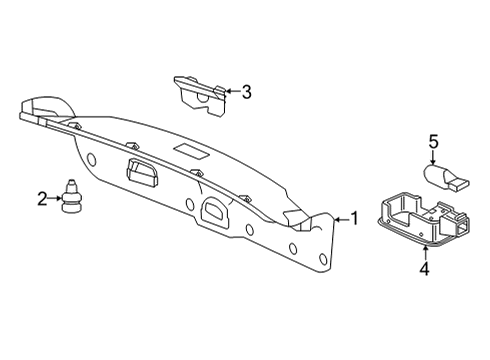 3
5
2
1
4