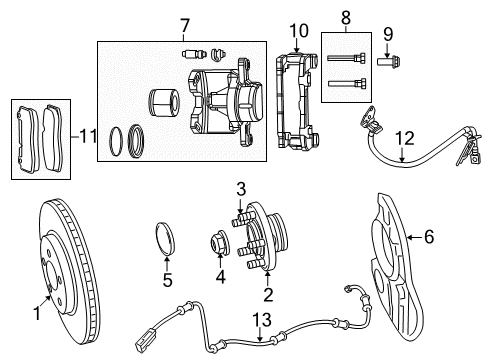 7
10
8
9
11
12
3
6
5
4
2
1
13