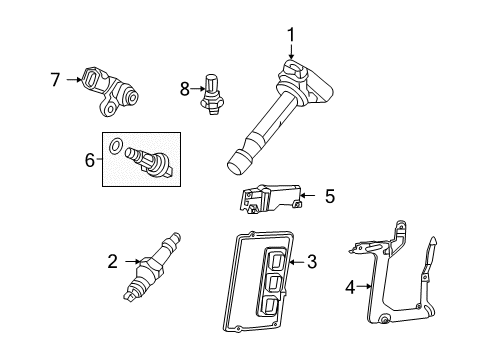 1
7
8
6
5
2
3
4