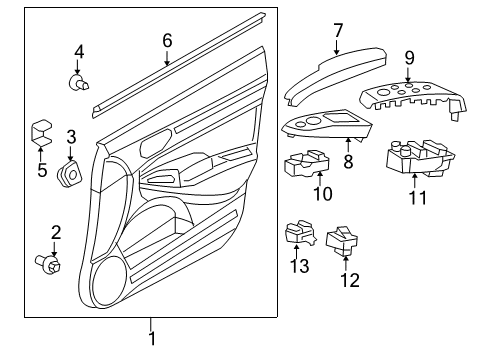 4
6
7
9
5
3
8
10
11
2
13
12
1