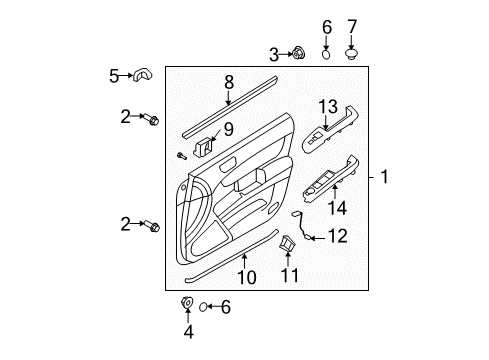 6
7
3
5
8
13
2
9
1
14
2
12
10
11
6
4