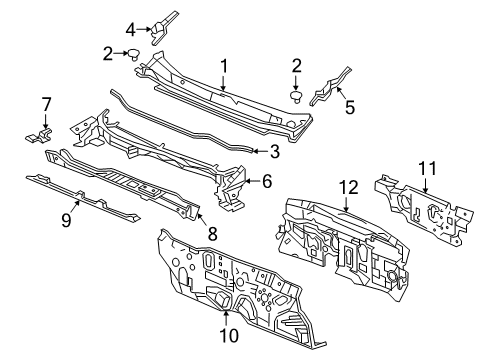 4
2
1
2
5
7
3
6
11
12
9
8
10