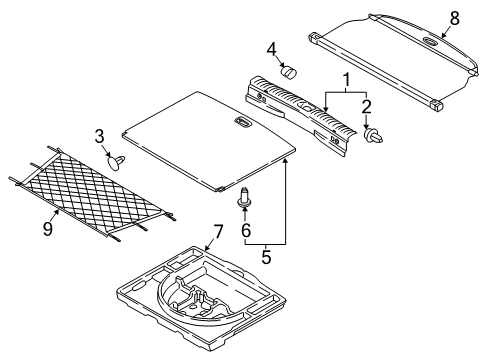 8
4
1
2
3
9
6
5
7