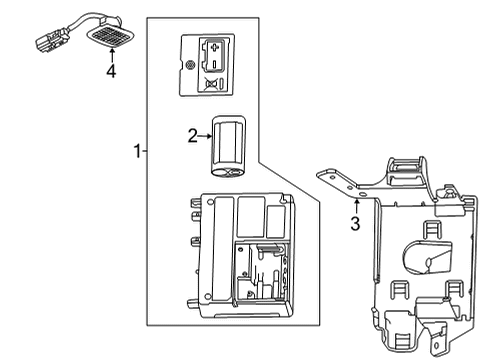 4
2
1
3