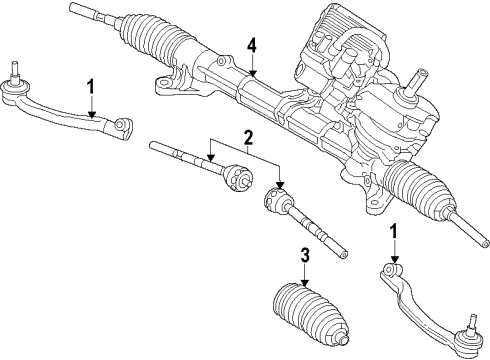 4
1
2
1
3