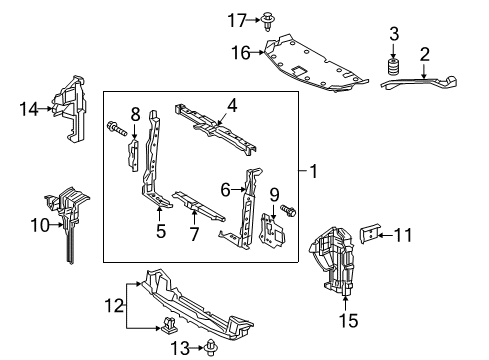 17
16
3
2
14
8
4
1
6
9
10
5
7
11
12
15
13