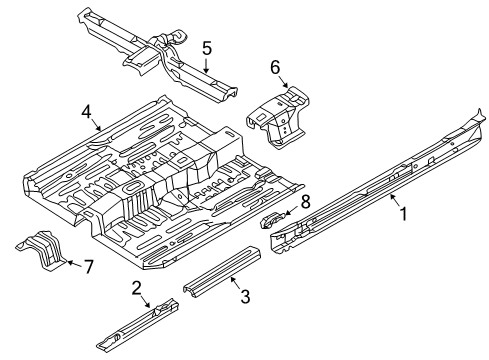 5
6
4
8
1
7
2
3