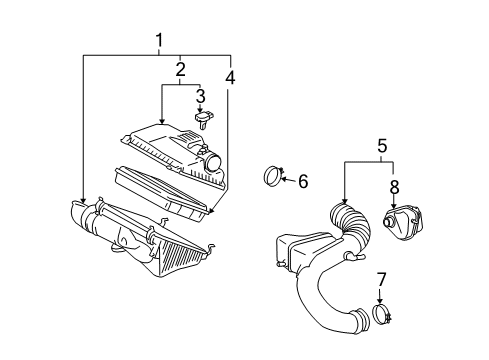 1
2
4
3
5
6
8
7