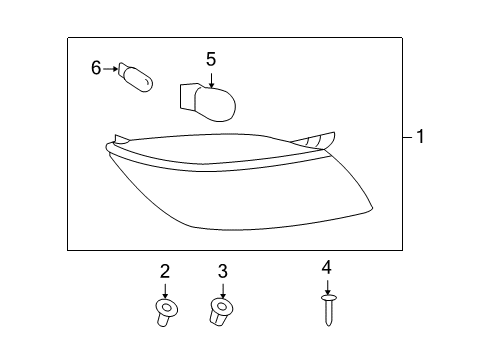 6
5
1
2
3
4