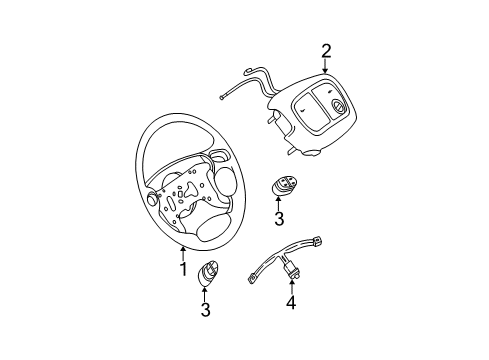 2
3
1
3
4