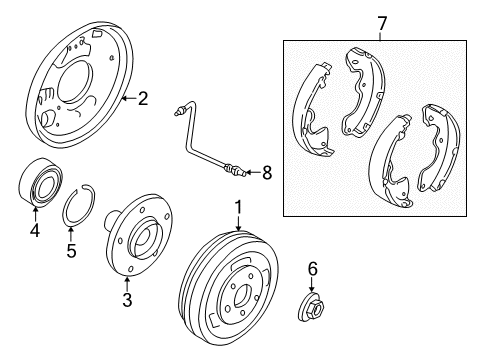 7
2
8
4
5
1
3
6