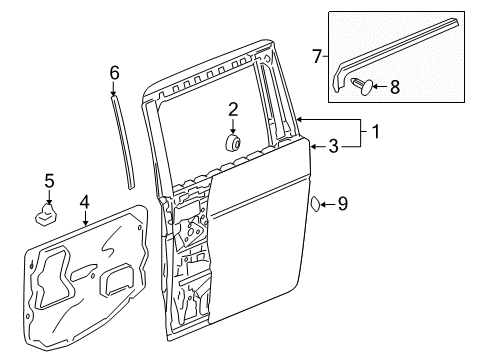 7
8
6
2
1
3
5
4
9