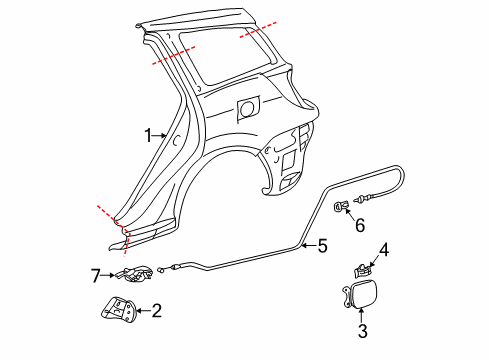 1
6
5
4
7
2
3