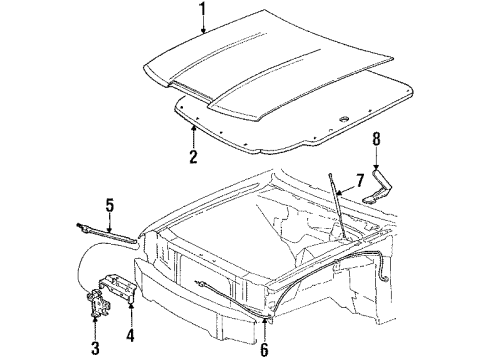 1
2
8
7
5
3
4
6