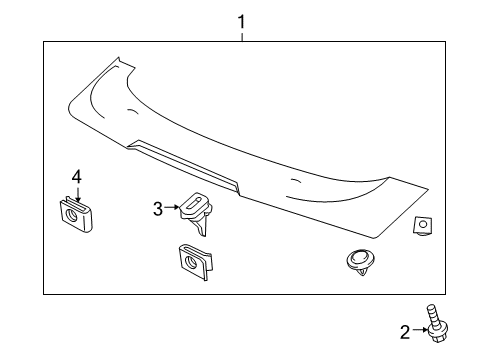 1
4
3
2