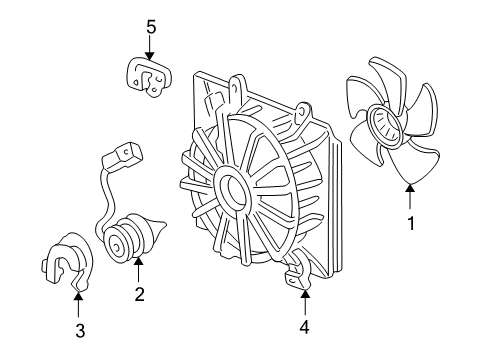 5
1
2
3
4