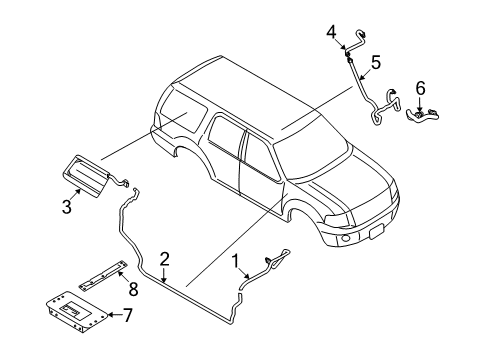 4
5
6
3
2
1
8
7