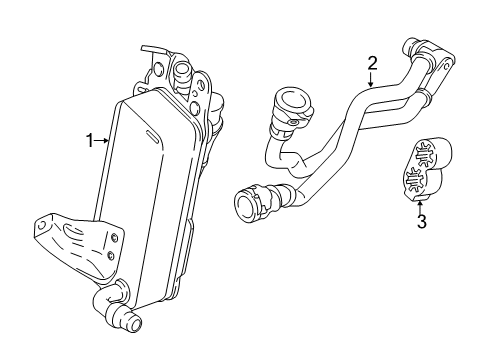 1
2
3