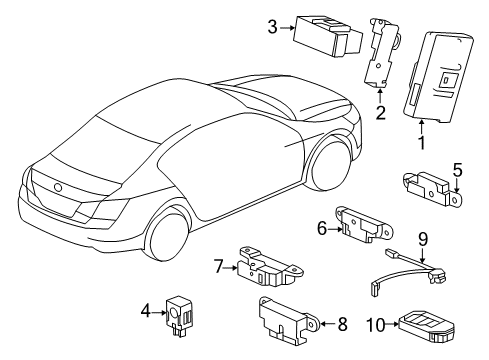 3
2
1
5
6
9
7
4
8
10