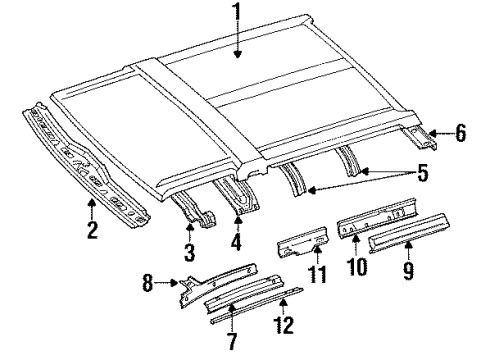 1
6
5
2
3
4
11
10
9
8
12
7