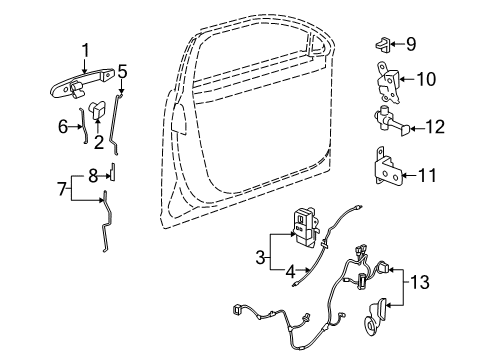 1
5
6
2
8
7
9
10
12
11
3
4
13