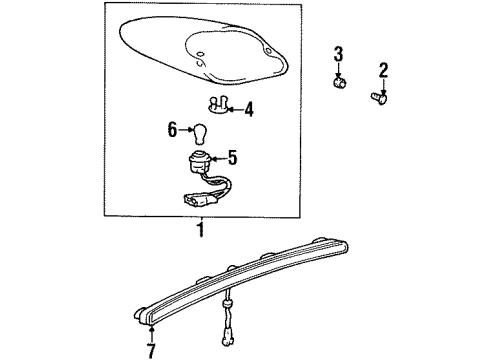 3
2
4
6
5
1
7