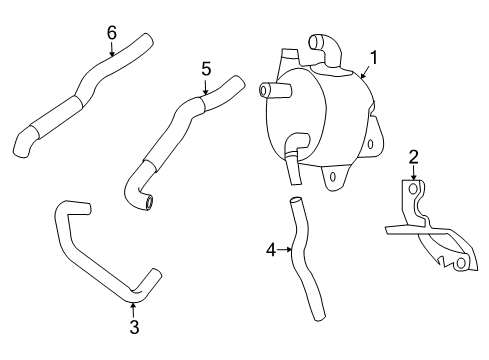 6
5
1
2
4
3