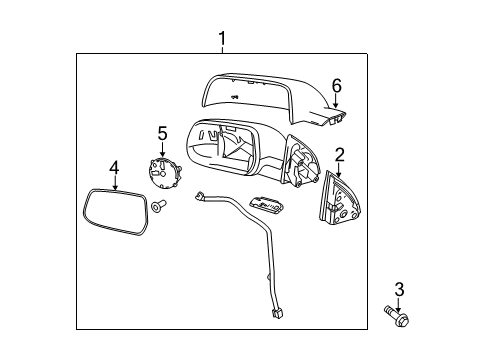 1
6
5
2
4
3