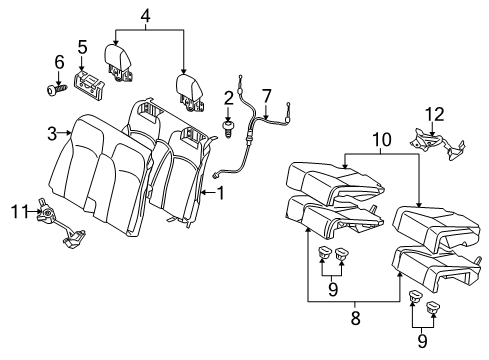 4
5
6
2
7
3
12
10
1
11
9
8
9