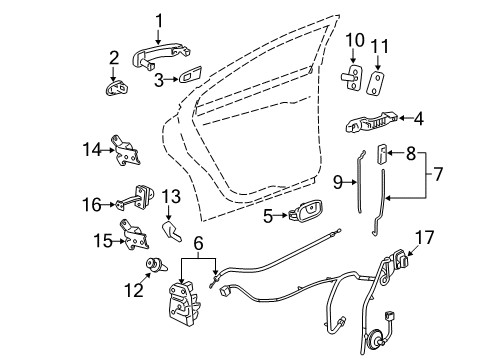 1
2
3
10
11
4
14
8
7
9
16
13
5
15
6
17
12