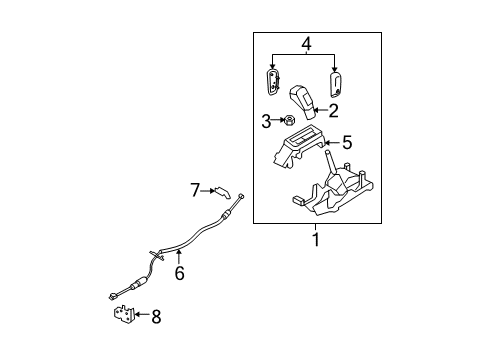 4
2
3
5
7
1
6
8