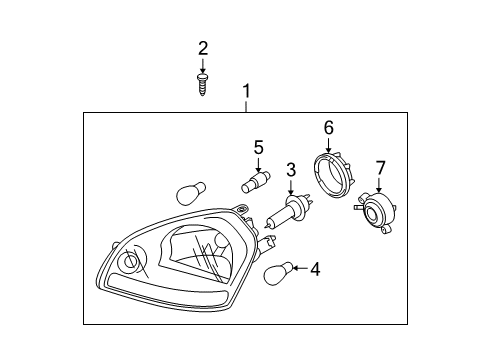 2
1
6
5
3
7
4