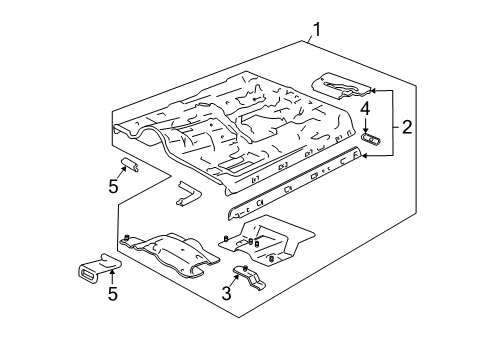 1
4
2
5
5
3