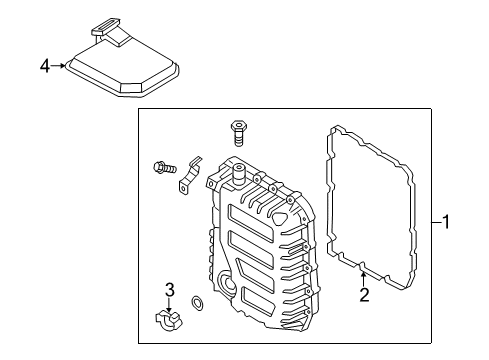 4
1
3
2