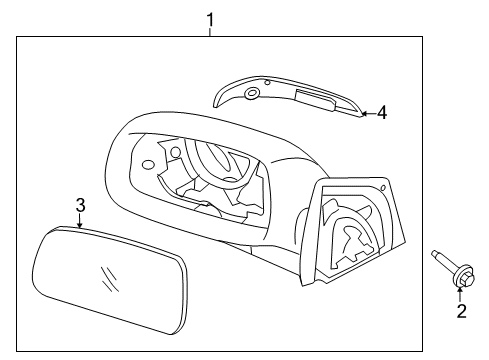 1
4
3
2