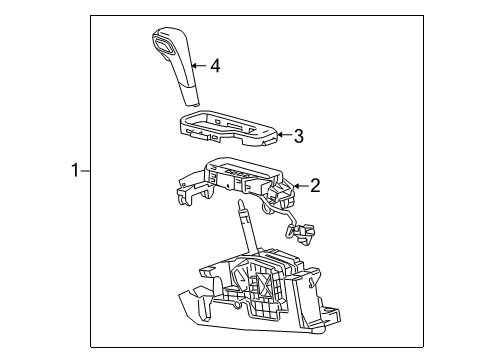 4
3
1
2