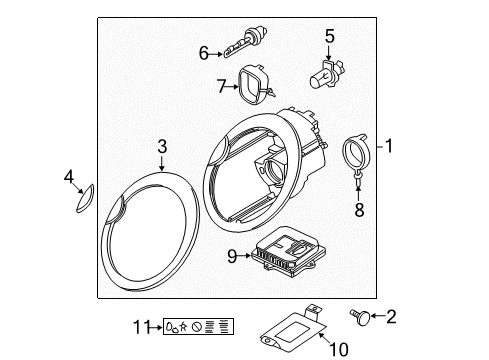 6
5
7
3
1
4
8
9
11
2
10