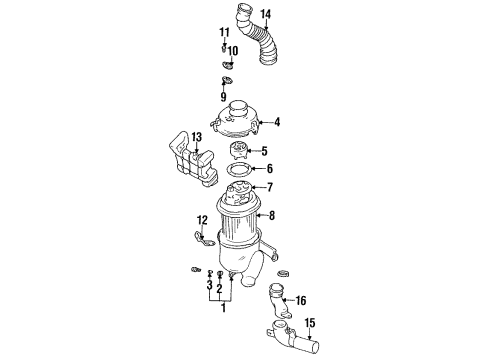 14
11
10
9
4
13
5
6
7
8
12
3
2
1
16
15