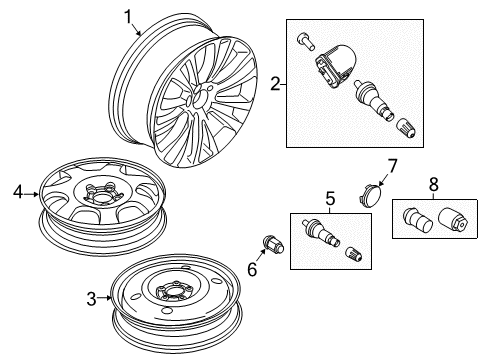 1
2
7
8
4
5
6
3