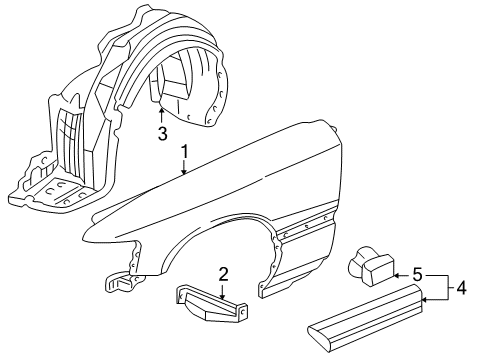 3
1
2
5
4