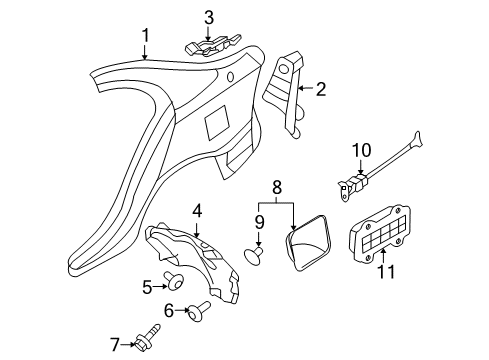 1
3
2
10
8
4
9
11
5
6
7