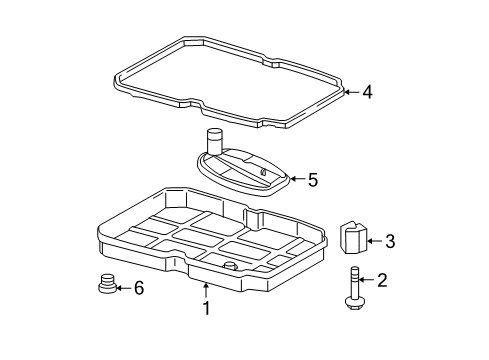 4
5
3
2
6
1