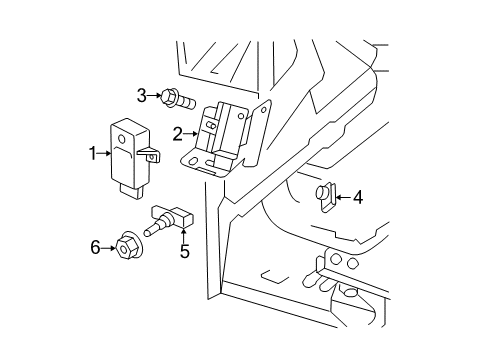 3
2
1
4
5
6